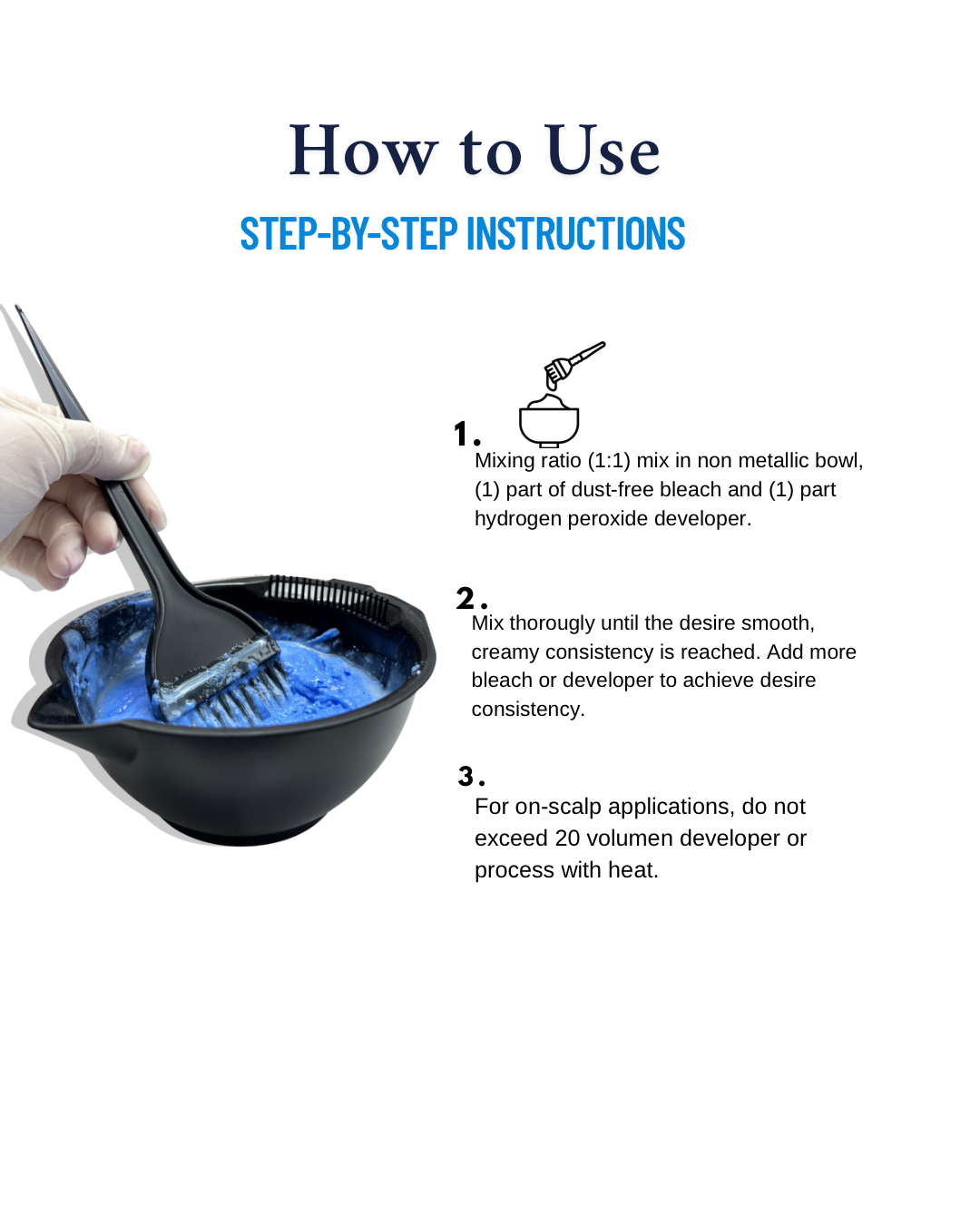 How to Use
STEP-BY-STEP INSTRUCTIONS

1.
Mixing ratio (1:1) mix in non metallic bowl, (1) part of dust-free bleach and (1) part hydrogen peroxide developer.

2.
Mix thorougly until the desire smooth, creamy consistency is reached. Add more bleach or developer to achieve desire consistency.

3.
For on-scalp applications, do not exceed 20 volumen developer or process with heat.