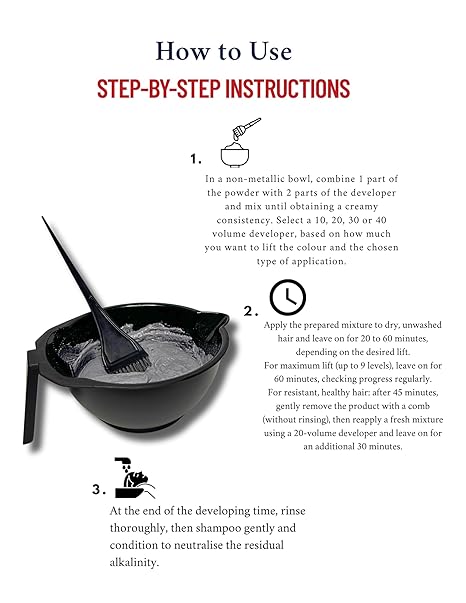 How to Use

STEP-BY-STEP INSTRUCTIONS

1.

In a non-metallic bowl, combine 1 part of the powder with 2 parts of the developer and mix until obtaining a creamy consistency. Select a 10, 20, 30 or 40 volume developer, based on how much you want to lift the colour and the chosen type of application.

2.

Apply the prepared mixture to dry, unwashed hair and leave on for 20 to 60 minutes, depending on the desired lift.
For maximum lift (up to 9 levels), leave on for 60 minutes, checking progress regularly.
For resistant, healthy hair: after 45 minutes, gently remove the product with a comb (without rinsing), then reapply a fresh mixture using a 20-volume developer and leave on for an additional 30 minutes.

3.

At the end of the developing time, rinse thoroughly, then shampoo gently and condition to neutralise the residual alkalinity.